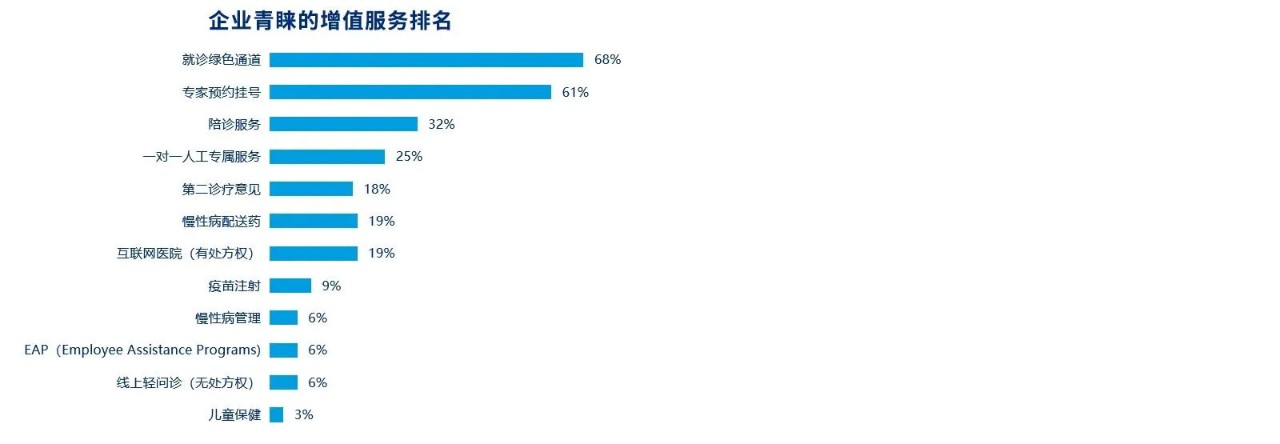 企业青睐的增值服务排名

就诊绿色通道 68%
专家预约挂号 61%
陪诊服务 32%
一对一人工专属服务 25%
第二诊疗意见 18%
慢性病配送药 19%
互联网医院（有处方权） 19%
疫苗注射 9%
慢性病管理 6%
EAP（Employee Assistance Programs) 6%
线上轻问诊（无处方权） 6%
儿童保健 3%