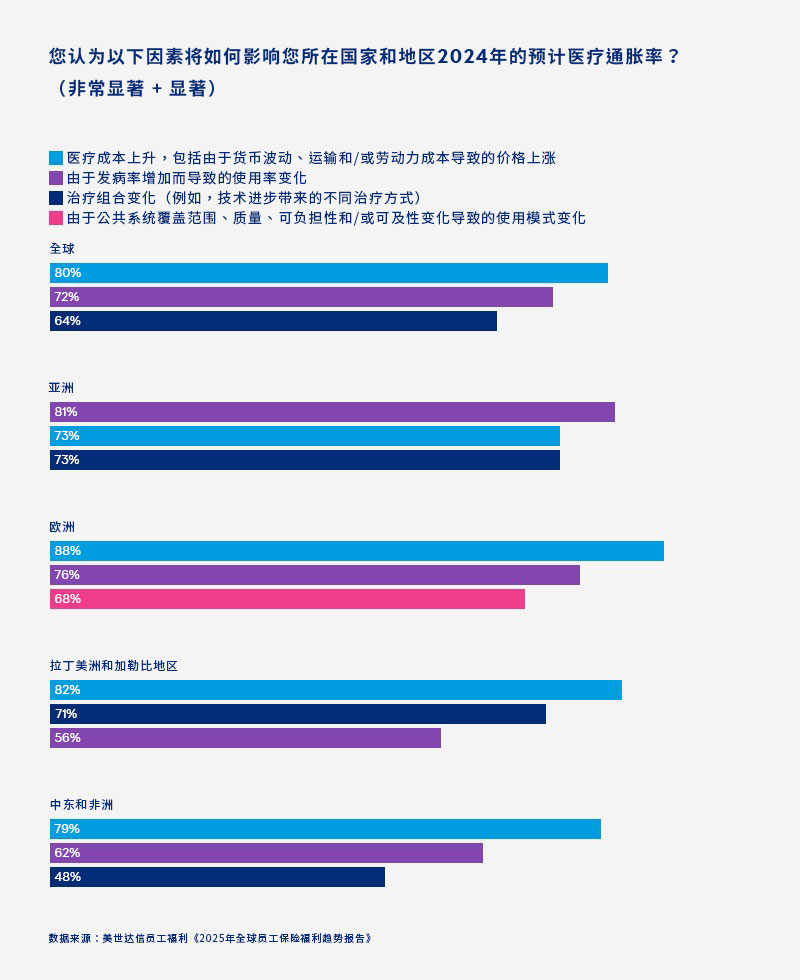 您认为以下因素将如何影响您所在国家和地区2024年的预计医疗通胀率？（非常显著 + 显著）

医疗成本上升，包括由于货币波动、运输和/或劳动力成本导致的价格上涨
由于发病率增加而导致的使用率变化
治疗组合变化（例如，技术进步带来的不同治疗方式）
由于公共系统覆盖范围、质量、可负担性和/或可及性变化导致的使用模式变化

全球
80%
72%
64%

亚洲
81%
73%
73%

欧洲
88%
76%
68%

拉丁美洲和加勒比地区
82%
71%
56%

中东和非洲
79%
62%
48%

数据来源：美世达信员工福利《2025年全球员工保险福利趋势报告》