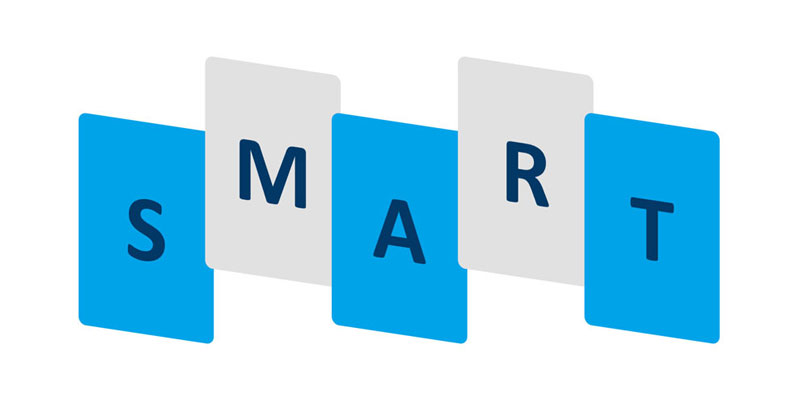 S M A R T