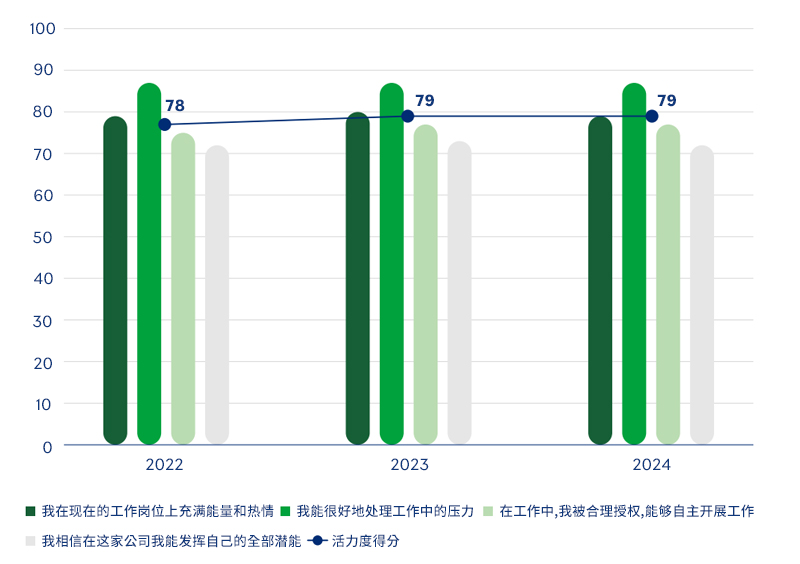 100
90
80
70
60
50
40
30
20
10
0

78
79
79

2022
2023
2024

我在现在的工作岗位上充满能量和热情
我能很好地处理工作中的压力
在工作中,我被合理授权,能够自主开展工作
我相信在这家公司我能发挥自己的全部潜能
活力度得分